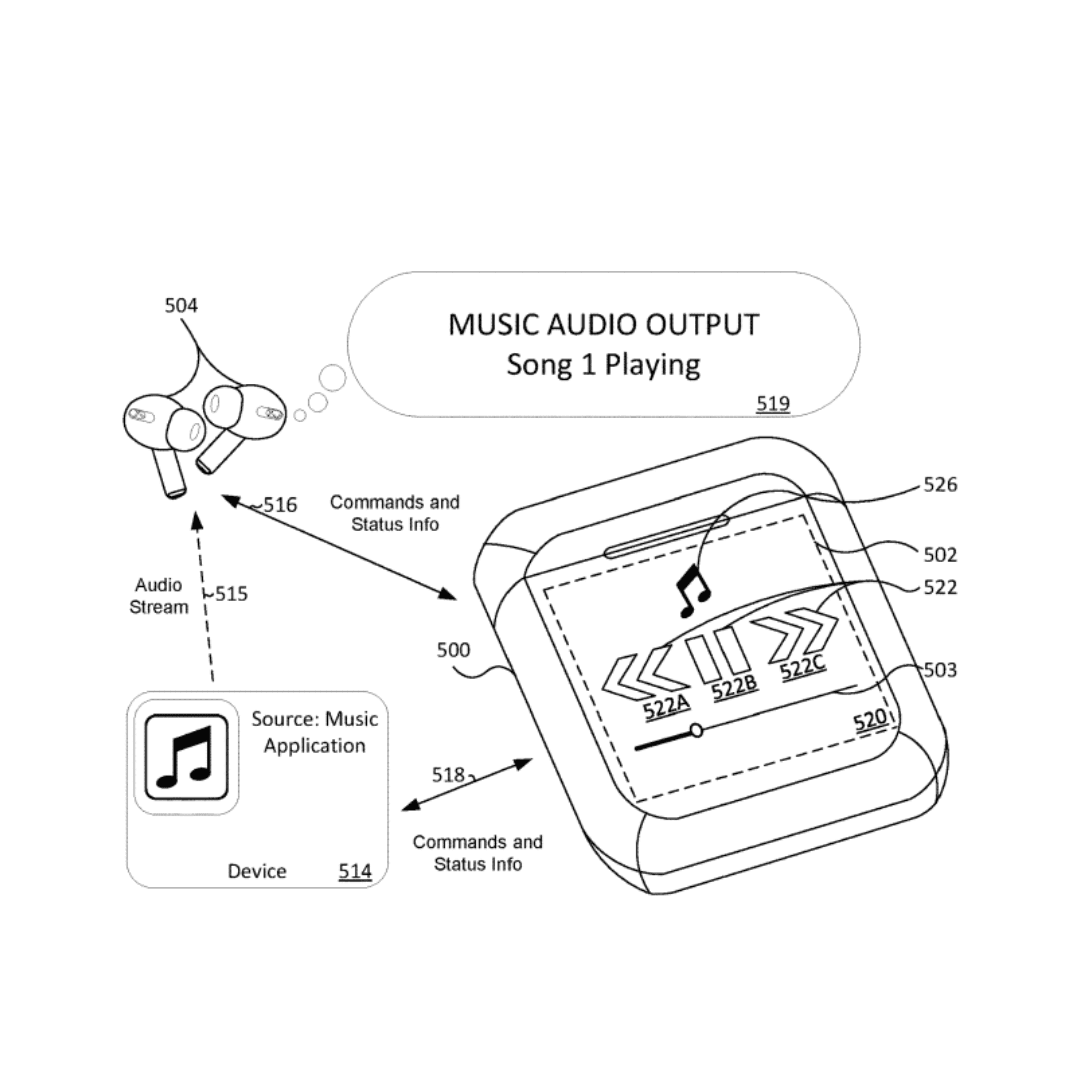 504

MUSIC AUDIO OUTPUT
Song 1 Playing

519

516

Commands and Status Info

526

502

522

Audio Stream

515

500

522A

522B

522C

503

520

Source: Music Application

Device 514

518

Commands and Status Info